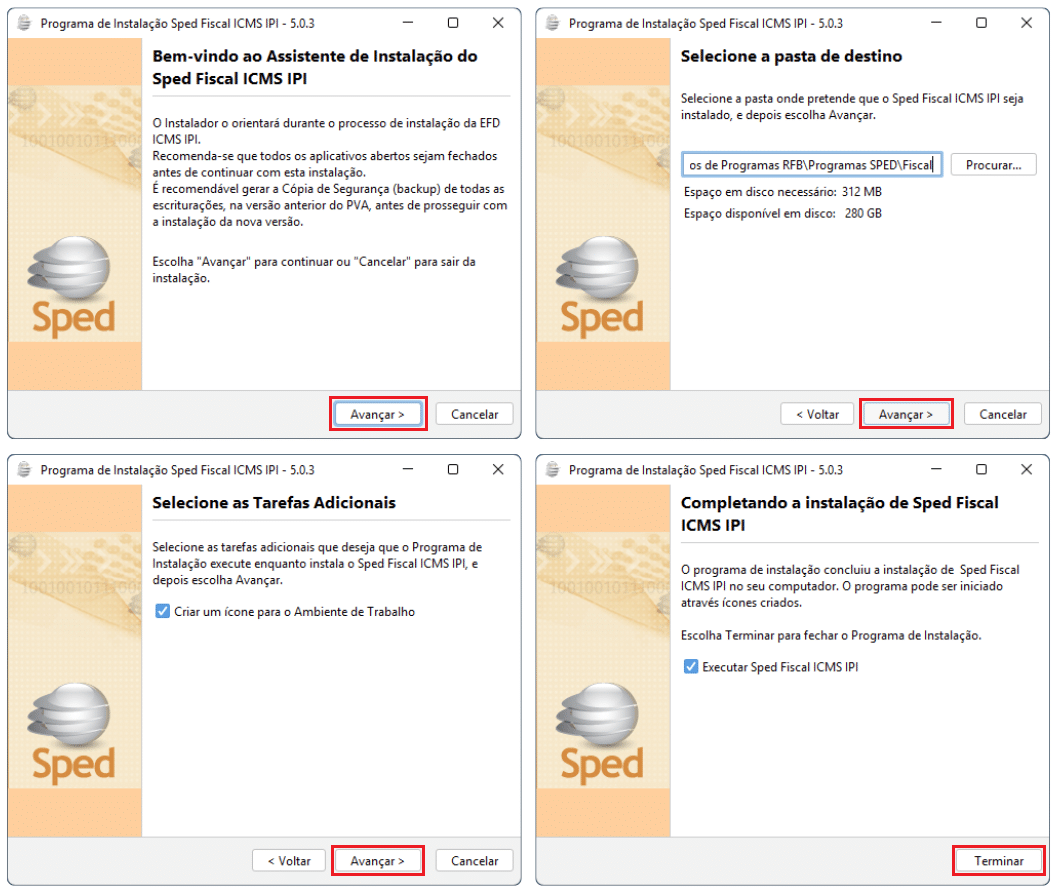 Programa de Instalação Sped Fiscal ICMS IPI - 5.0.3

Bem-vindo ao Assistente de Instalação do Sped Fiscal ICMS IPI

O Instalador o orientará durante o processo de instalação da EFD ICMS IPI.
Recomenda-se que todos os aplicativos abertos sejam fechados antes de continuar com esta instalação.
É recomendável gerar a Cópia de Segurança (backup) de todas as escriturações, na versão anterior do PVA, antes de prosseguir com a instalação da nova versão.

Escolha "Avançar" para continuar ou "Cancelar" para sair da instalação.

Sped

Avançar >
Cancelar

Programa de Instalação Sped Fiscal ICMS IPI - 5.0.3

Selecione a pasta de destino

Selecione a pasta onde pretende que o Sped Fiscal ICMS IPI seja instalado, e depois escolha Avançar.

os de Programas RFB\Programas SPED\Fiscal
Procurar...

Espaço em disco necessário: 312 MB
Espaço disponível em disco: 280 GB

Sped

< Voltar
Avançar >
Cancelar

Programa de Instalação Sped Fiscal ICMS IPI - 5.0.3

Selecione as Tarefas Adicionais

Selecione as tarefas adicionais que deseja que o Programa de Instalação execute enquanto instala o Sped Fiscal ICMS IPI, e depois escolha Avançar.

Criar um ícone para o Ambiente de Trabalho

Sped

< Voltar
Avançar >
Cancelar

Programa de Instalação Sped Fiscal ICMS IPI - 5.0.3

Completando a instalação de Sped Fiscal ICMS IPI

O programa de instalação concluiu a instalação de Sped Fiscal ICMS IPI no seu computador. O programa pode ser iniciado através ícones criados.

Escolha Terminar para fechar o Programa de Instalação.

Executar Sped Fiscal ICMS IPI

Sped

Terminar