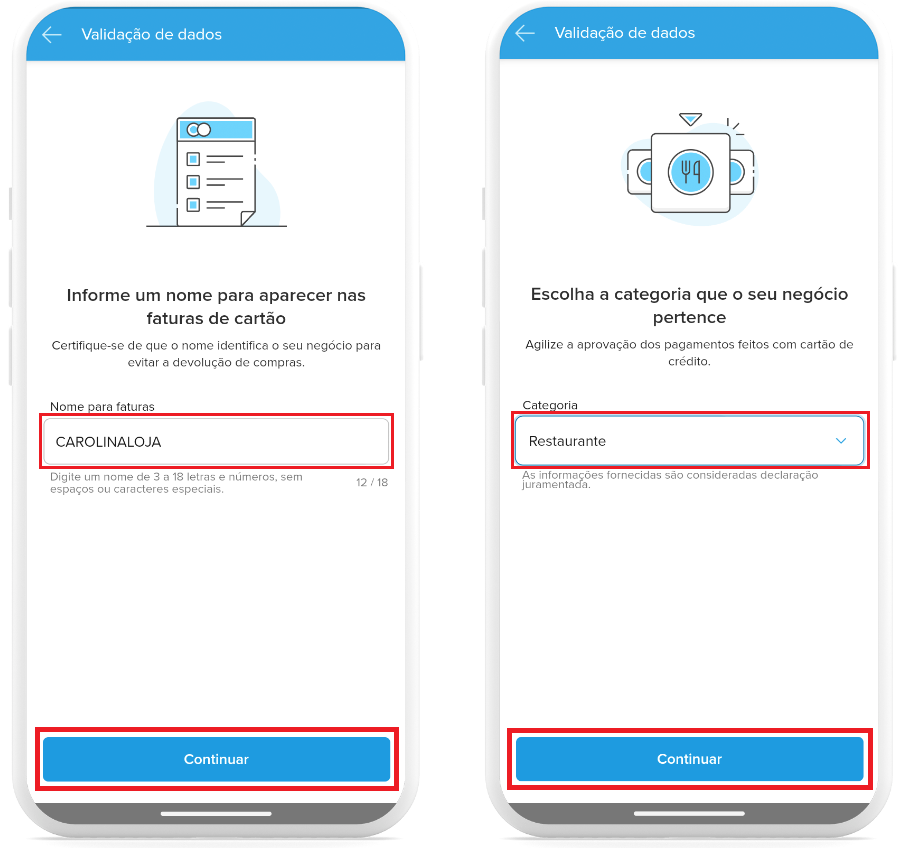 Validação de dados

Informe um nome para aparecer nas faturas de cartão

Certifique-se de que o nome identifica o seu negócio para evitar a devolução de compras.

Nome para faturas

CAROLINALOJA

Digite um nome de 3 a 18 letras e números, sem espaços ou caracteres especiais.

12 / 18

Continuar

Validação de dados

Escolha a categoria que o seu negócio pertence

Agilize a aprovação dos pagamentos feitos com cartão de crédito.

Categoria

Restaurante

As informações fornecidas são consideradas declaração juramentada.

Continuar